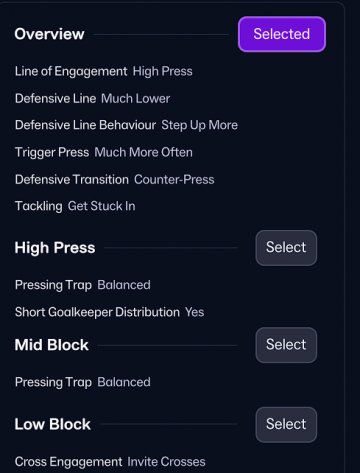 Overview
Selected

Line of Engagement High Press

Defensive Line Much Lower

Defensive Line Behaviour Step Up More

Trigger Press Much More Often

Defensive Transition Counter-Press

Tackling Get Stuck In

High Press
Select

Pressing Trap Balanced

Short Goalkeeper Distribution Yes

Mid Block
Select

Pressing Trap Balanced

Low Block
Select

Cross Engagement Invite Crosses